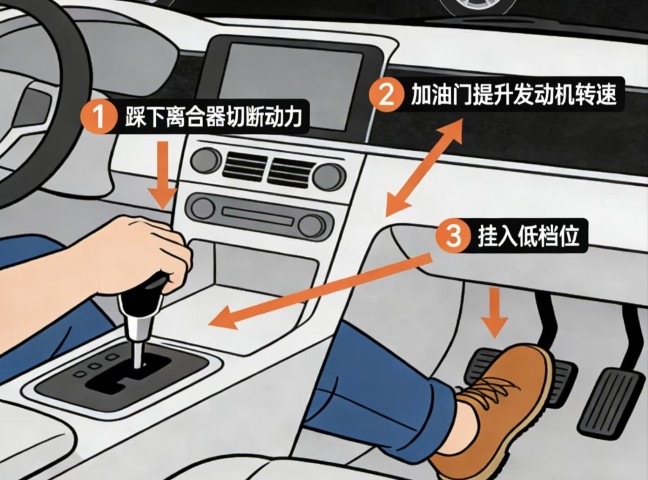 1 踩下离合器切断动力

2 加油门提升发动机转速

3 挂入低档位